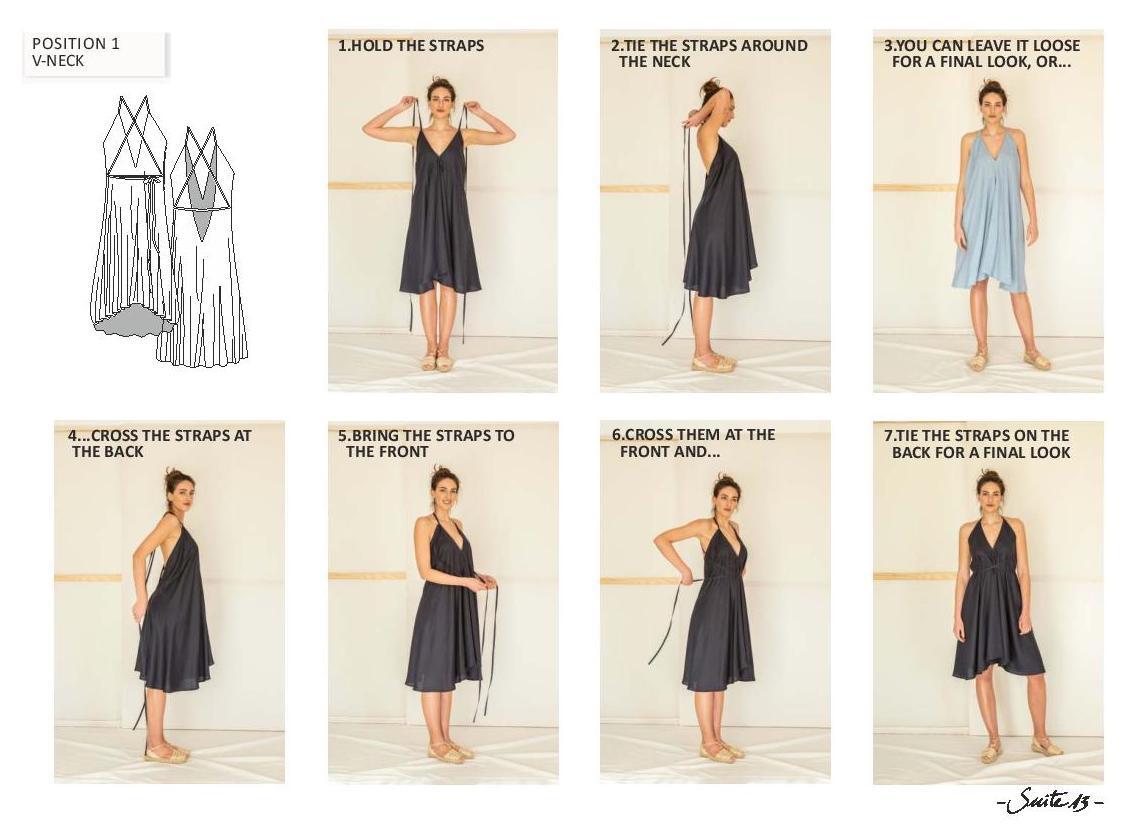 POSITION 1
V-NECK

1.HOLD THE STRAPS

2.TIE THE STRAPS AROUND THE NECK

3.YOU CAN LEAVE IT LOOSE FOR A FINAL LOOK, OR...

4...CROSS THE STRAPS AT THE BACK

5.BRING THE STRAPS TO THE FRONT

6.CROSS THEM AT THE FRONT AND...

7.TIE THE STRAPS ON THE BACK FOR A FINAL LOOK

-Suite 13-